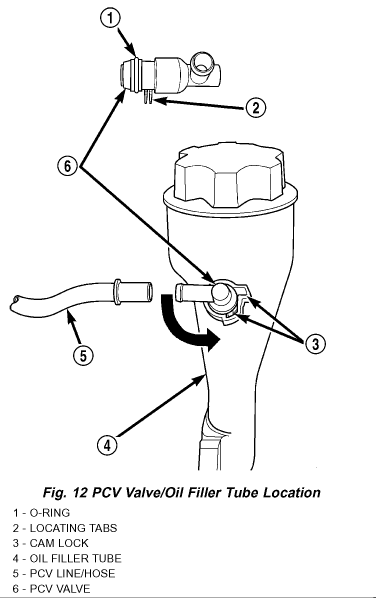 1

2

6

3

5

4

Fig. 12 PCV Valve/Oil Filler Tube Location

1 - O-RING
2 - LOCATING TABS
3 - CAM LOCK
4 - OIL FILLER TUBE
5 - PCV LINE/HOSE
6 - PCV VALVE