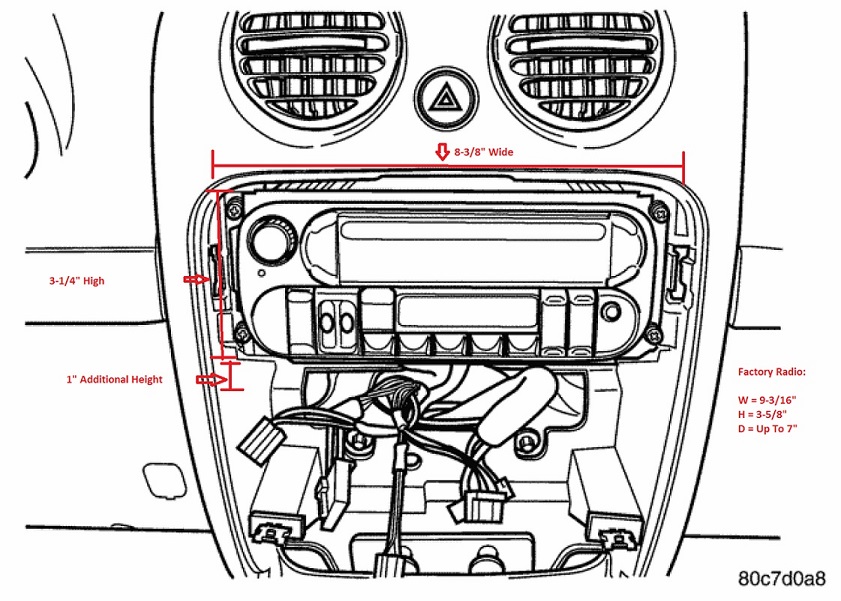 8-3/8" Wide

3-1/4" High

1" Additional Height

Factory Radio:

W = 9-3/16"
H = 3-5/8"
D = Up To 7"

80c7d0a8